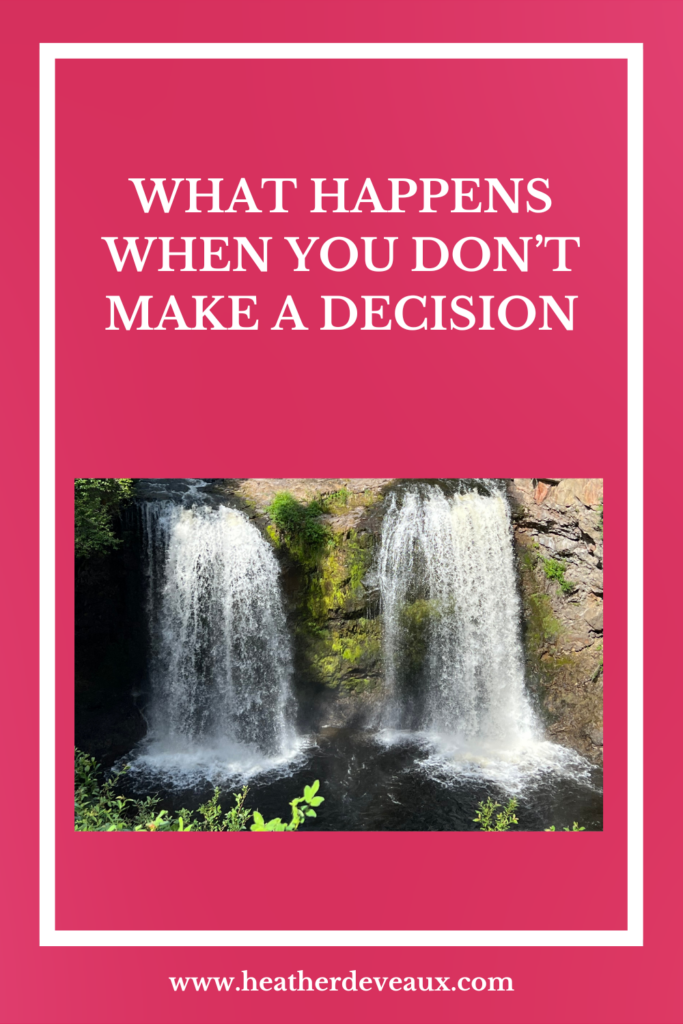 WHAT HAPPENS WHEN YOU DON'T MAKE A DECISION

www.heatherdeveaux.com